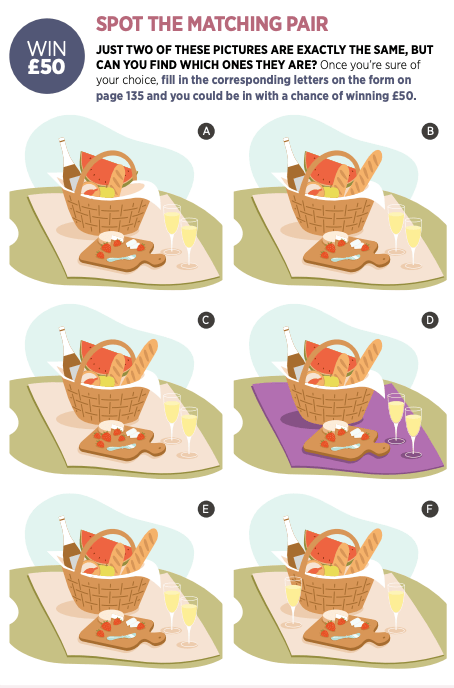 WIN £50

SPOT THE MATCHING PAIR

JUST TWO OF THESE PICTURES ARE EXACTLY THE SAME, BUT CAN YOU FIND WHICH ONES THEY ARE? Once you're sure of your choice, fill in the corresponding letters on the form on page 135 and you could be in with a chance of winning £50.

A

B

C

D

E

F