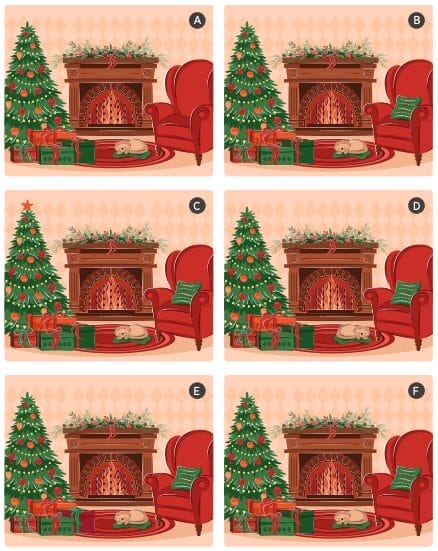 A

B

C

D

E

F