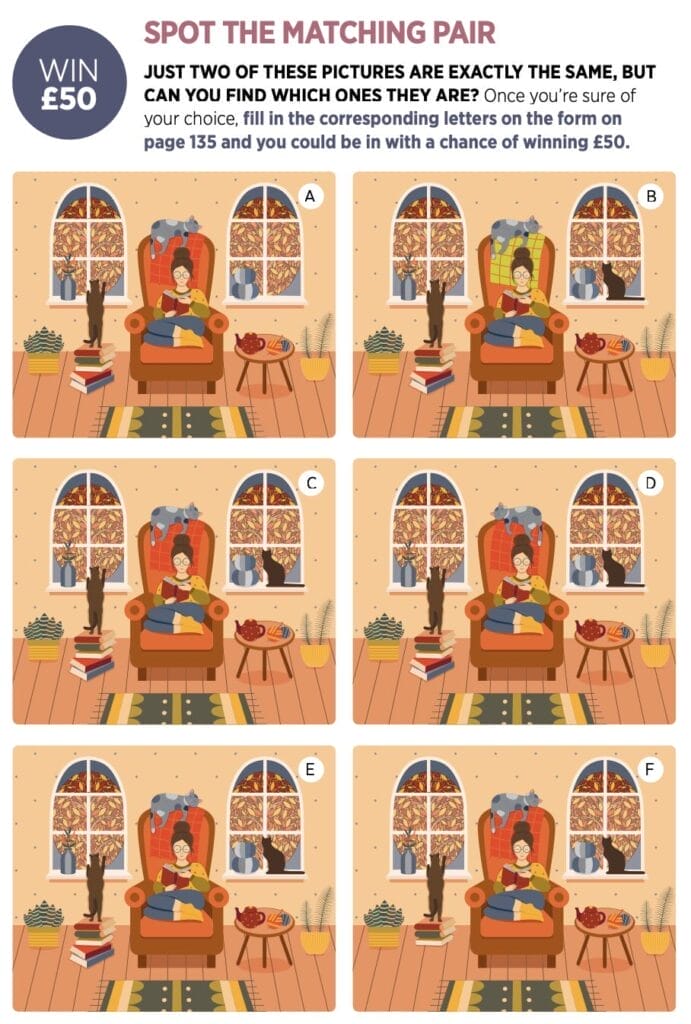 WIN £50

SPOT THE MATCHING PAIR

JUST TWO OF THESE PICTURES ARE EXACTLY THE SAME, BUT CAN YOU FIND WHICH ONES THEY ARE? Once you're sure of your choice, fill in the corresponding letters on the form on page 135 and you could be in with a chance of winning £50.

A

B

C

D

E

F