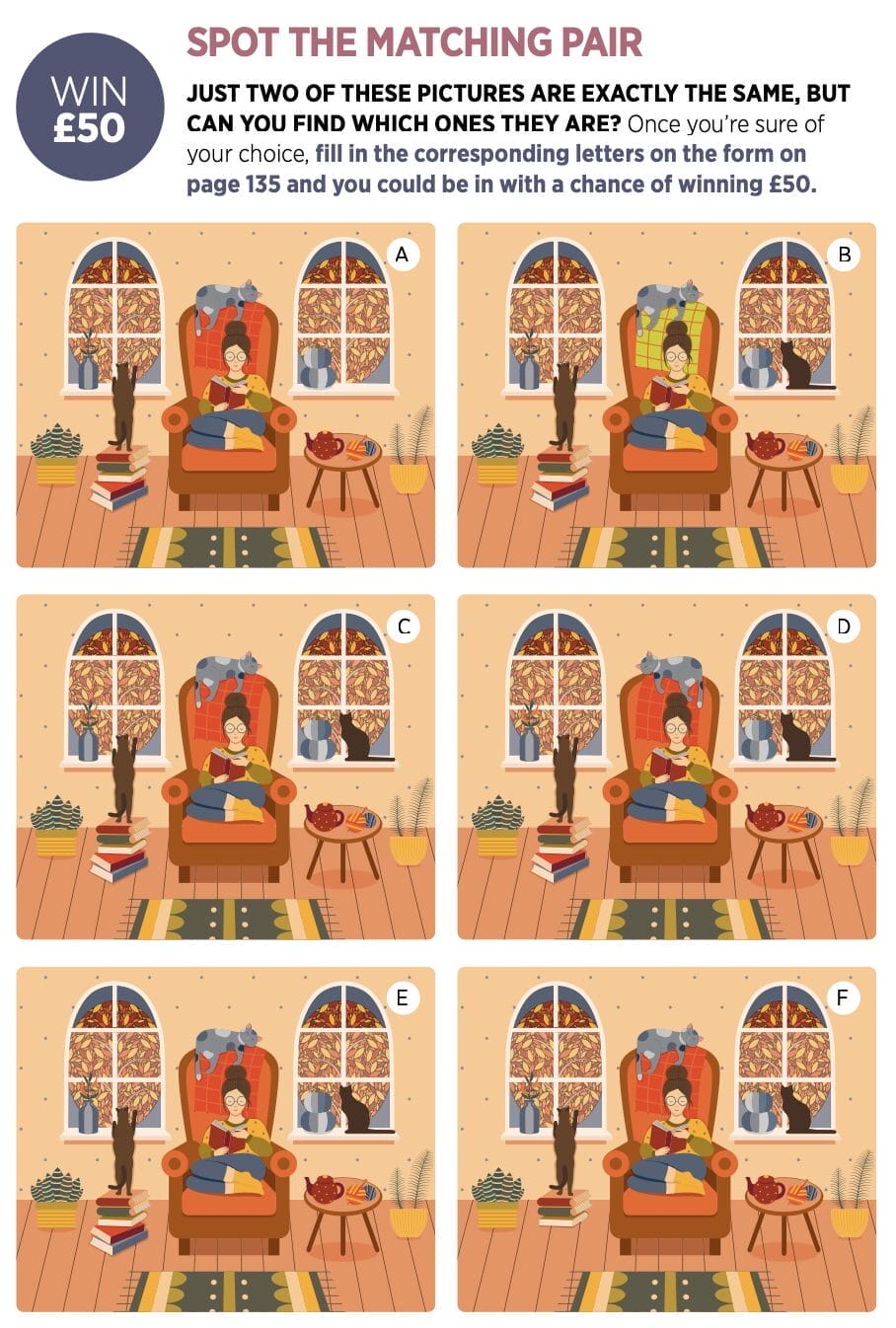 WIN £50

SPOT THE MATCHING PAIR

JUST TWO OF THESE PICTURES ARE EXACTLY THE SAME, BUT CAN YOU FIND WHICH ONES THEY ARE? Once you're sure of your choice, fill in the corresponding letters on the form on page 135 and you could be in with a chance of winning £50.

A

B

C

D

E

F